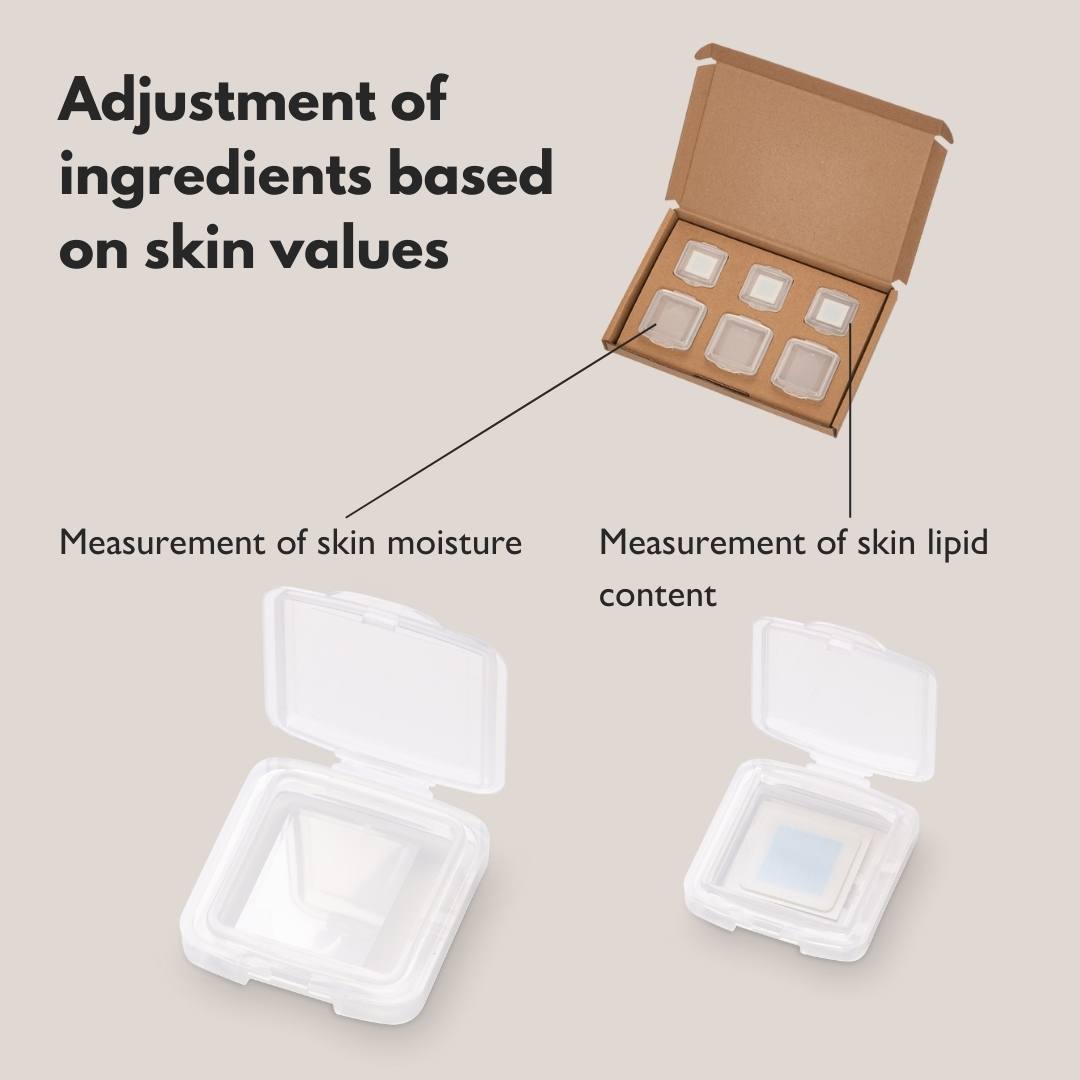 Adjustment of ingredients based on skin values

Measurement of skin moisture

Measurement of skin lipid content